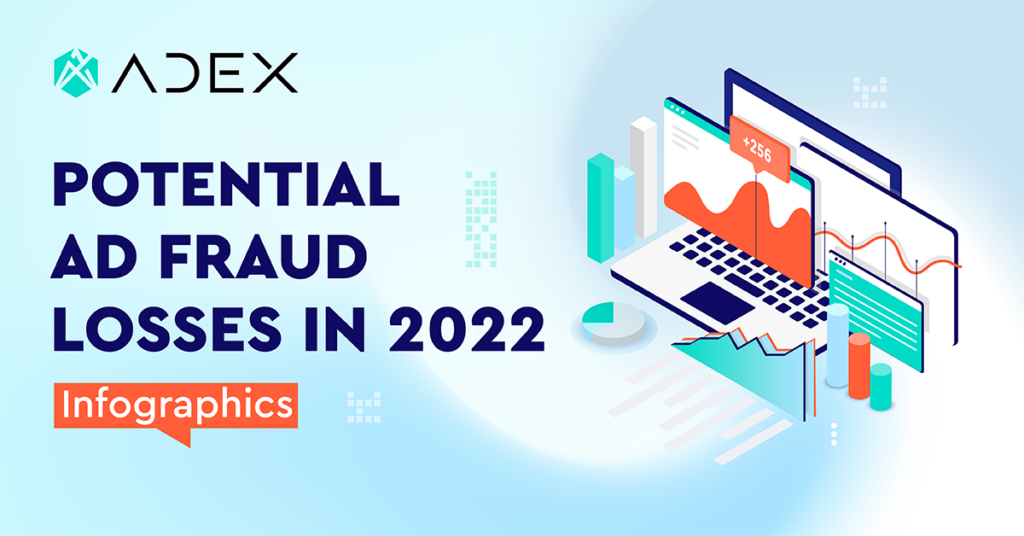 ADEX

POTENTIAL AD FRAUD LOSSES IN 2022

Infographics

+256